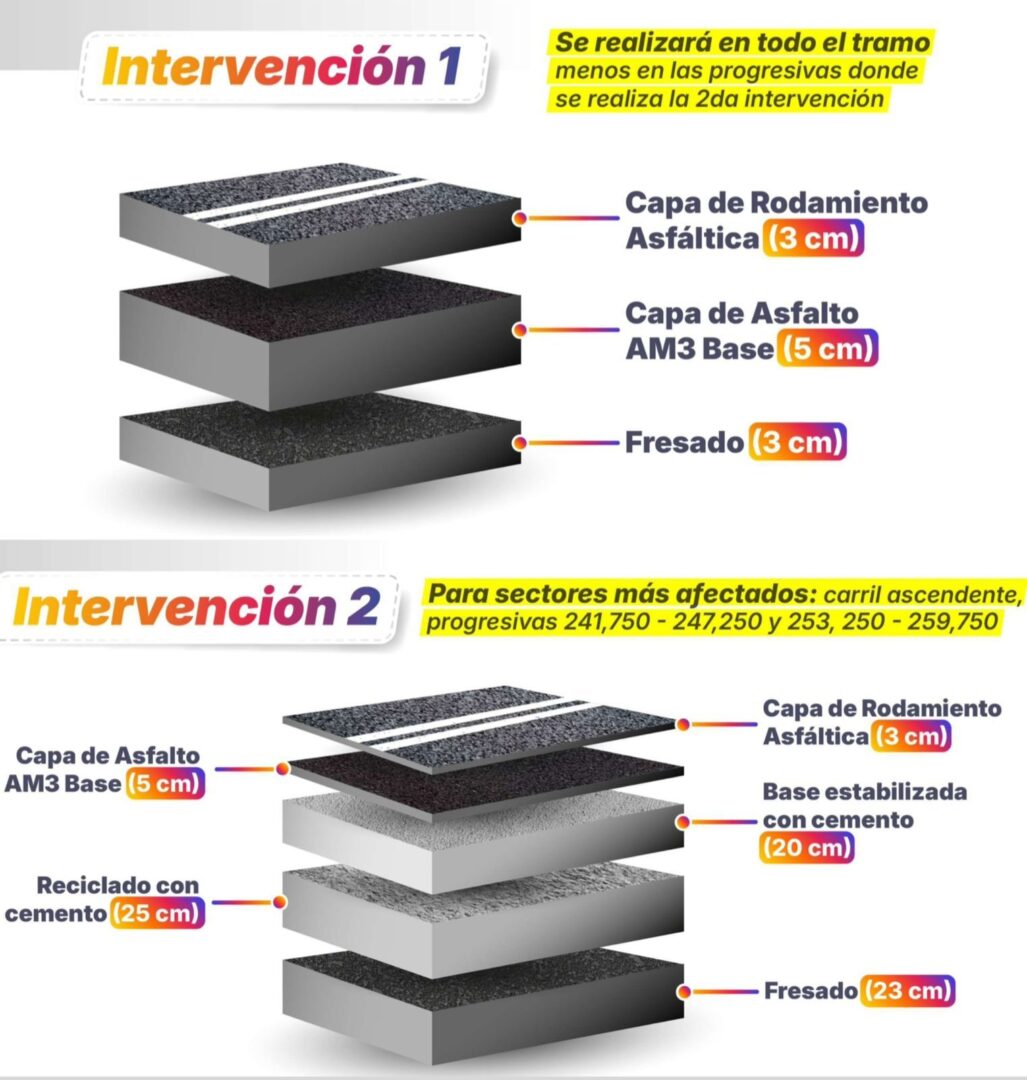 Intervención 1

Se realizará en todo el tramo menos en las progresivas donde se realiza la 2da intervención

Capa de Rodamiento Asfáltica (3 cm)

Capa de Asfalto AM3 Base (5 cm)

Fresado (3 cm)

Intervención 2

Para sectores más afectados: carril ascendente, progresivas 241,750 - 247,250 y 253, 250 - 259,750

Capa de Rodamiento Asfáltica (3 cm)

Capa de Asfalto AM3 Base (5 cm)

Base estabilizada con cemento (20 cm)

Reciclado con cemento (25 cm)

Fresado (23 cm)